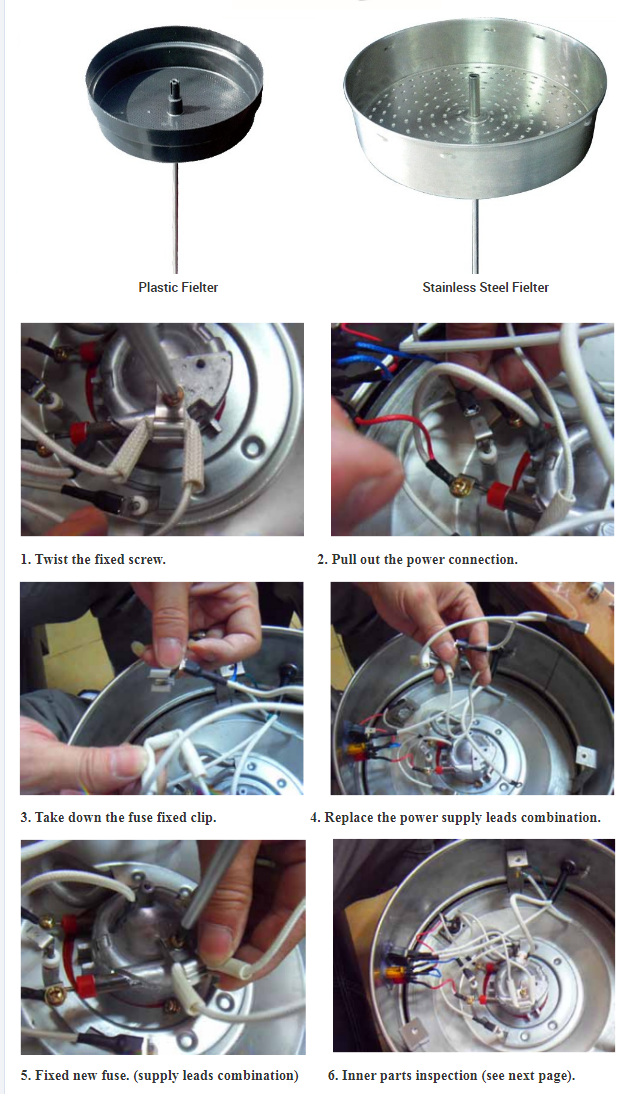 Plastic Fielter

Stainless Steel Fielter

1. Twist the fixed screw.

2. Pull out the power connection.

3. Take down the fuse fixed clip.

4. Replace the power supply leads combination.

5. Fixed new fuse. (supply leads combination)

6. Inner parts inspection (see next page).